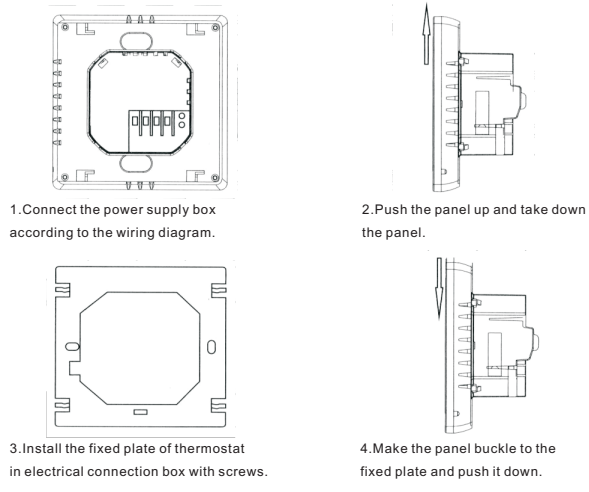 1.Connect the power supply box according to the wiring diagram.

2.Push the panel up and take down the panel.

3.Install the fixed plate of thermostat in electrical connection box with screws.

4.Make the panel buckle to the fixed plate and push it down.