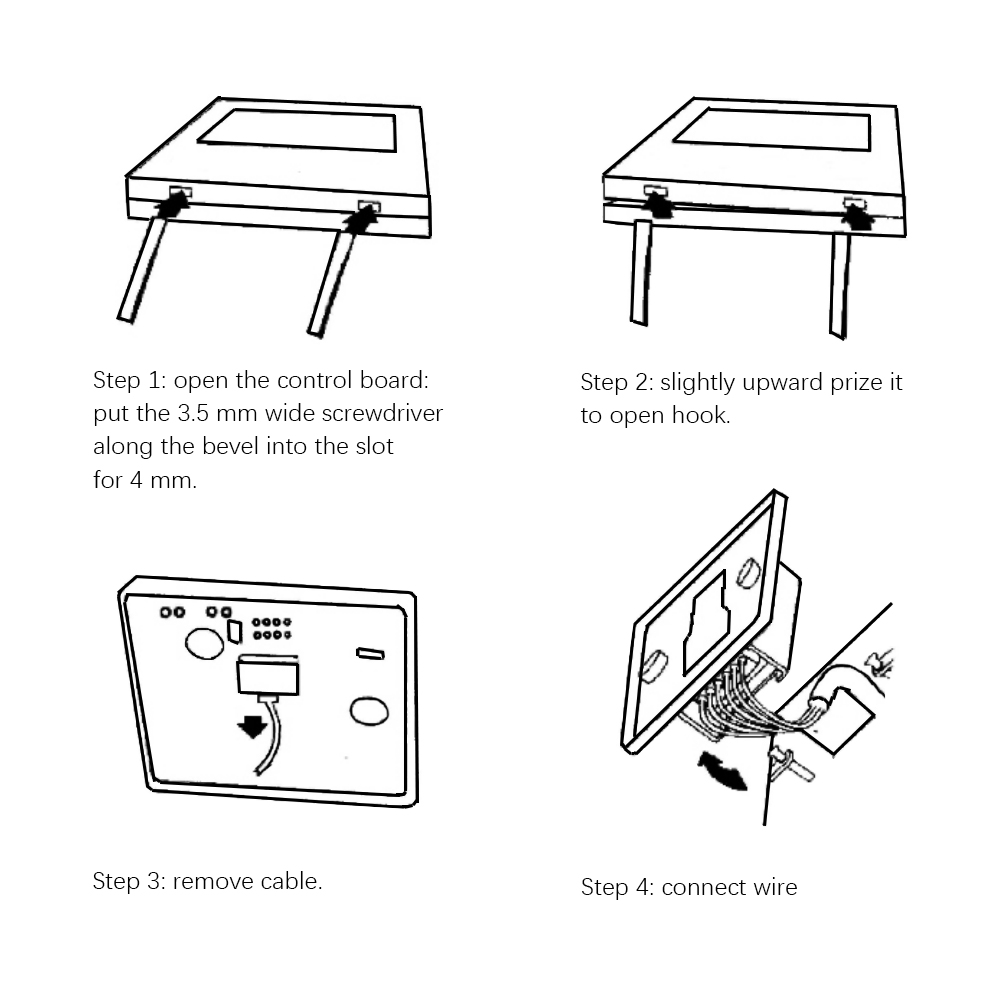 Step 1: open the control board: put the 3.5 mm wide screwdriver along the bevel into the slot for 4 mm.

Step 2: slightly upward prize it to open hook.

Step 3: remove cable.

Step 4: connect wire