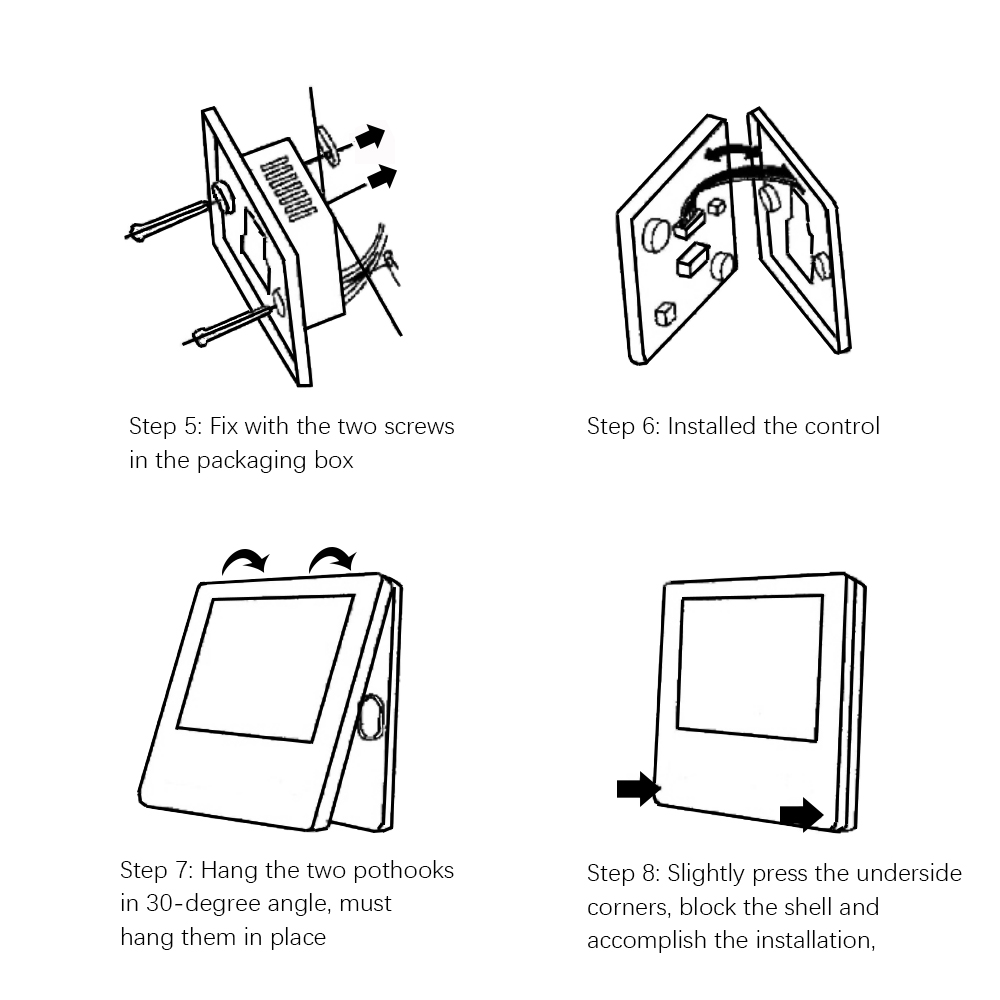 Step 5: Fix with the two screws in the packaging box

Step 6: Installed the control

Step 7: Hang the two pothooks in 30-degree angle, must hang them in place

Step 8: Slightly press the underside corners, block the shell and accomplish the installation,